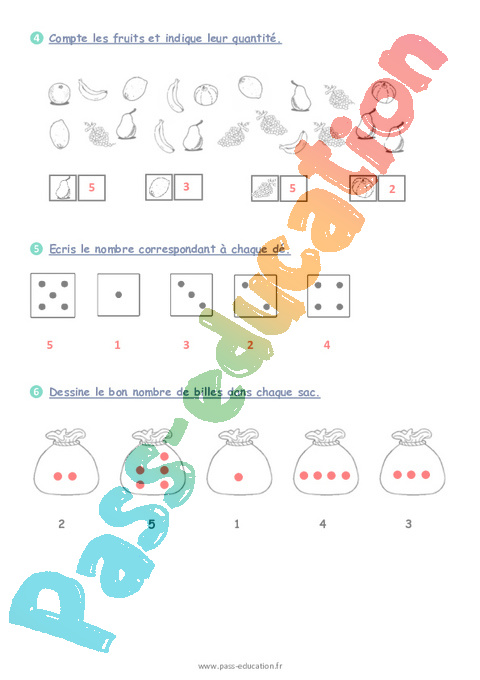 4 Compte les fruits et indique leur quantité.

5 3 5 2

5 Ecris le nombre correspondant à chaque dé.

5 1 3 2 4

6 Dessine le bon nombre de billes dans chaque sac.

2 5 1 4 3

pass-education

www.pass-education.fr